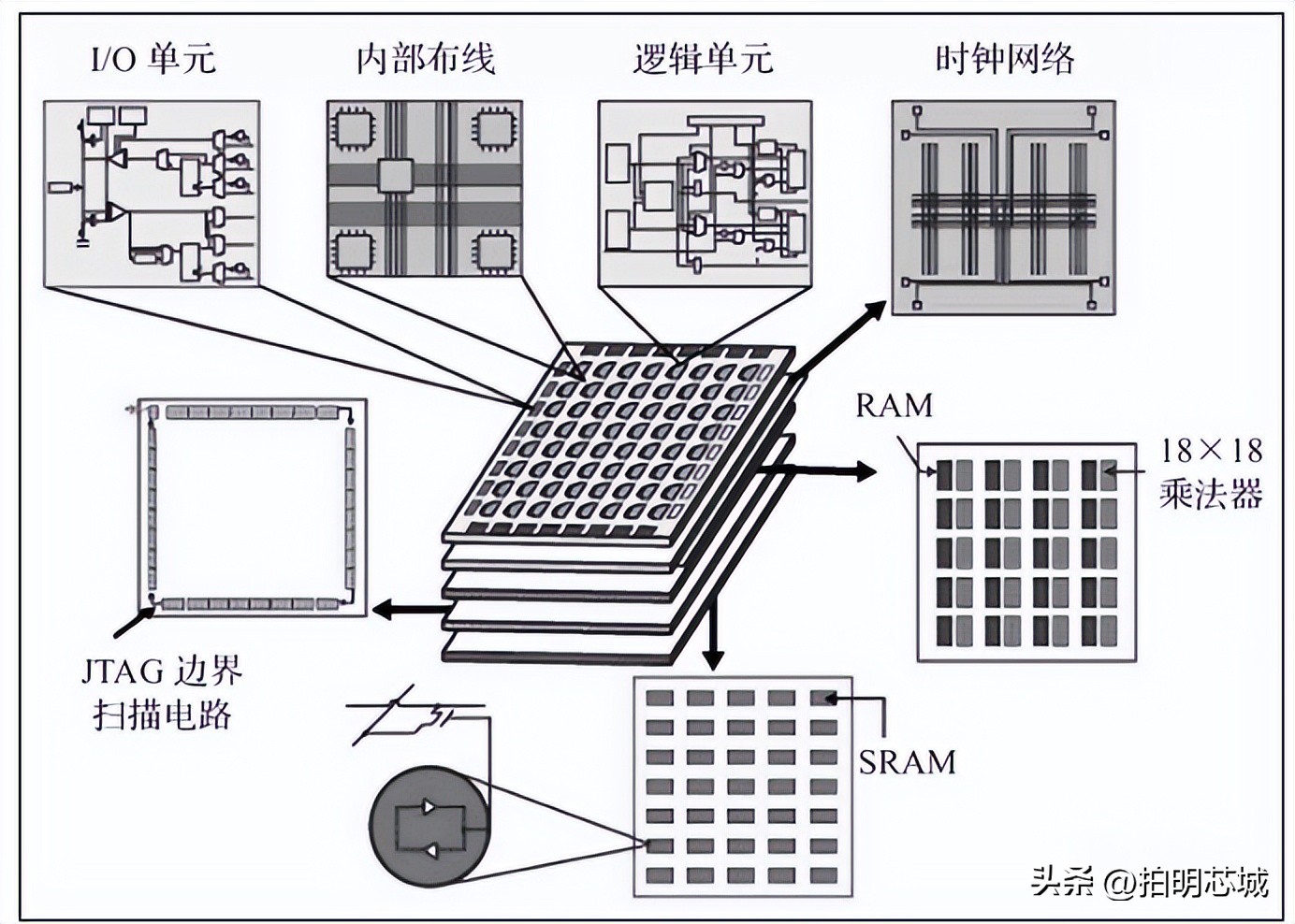 I/O 单元

内部布线

逻辑单元

时钟网络

RAM

18×18 乘法器

JTAG 边界扫描电路

SRAM

头条 @拍明芯城